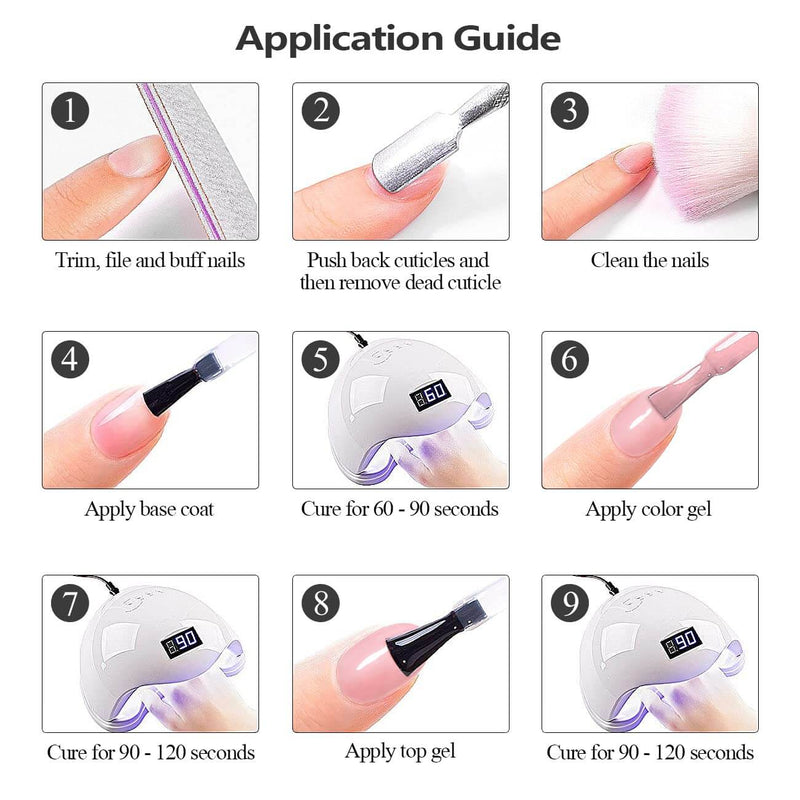 Application Guide

1

Trim, file and buff nails

2

Push back cuticles and then remove dead cuticle

3

Clean the nails

4

Apply base coat

5

60

Cure for 60 - 90 seconds

6

Apply color gel

7

90

Cure for 90 - 120 seconds

8

Apply top gel

9

90

Cure for 90 - 120 seconds