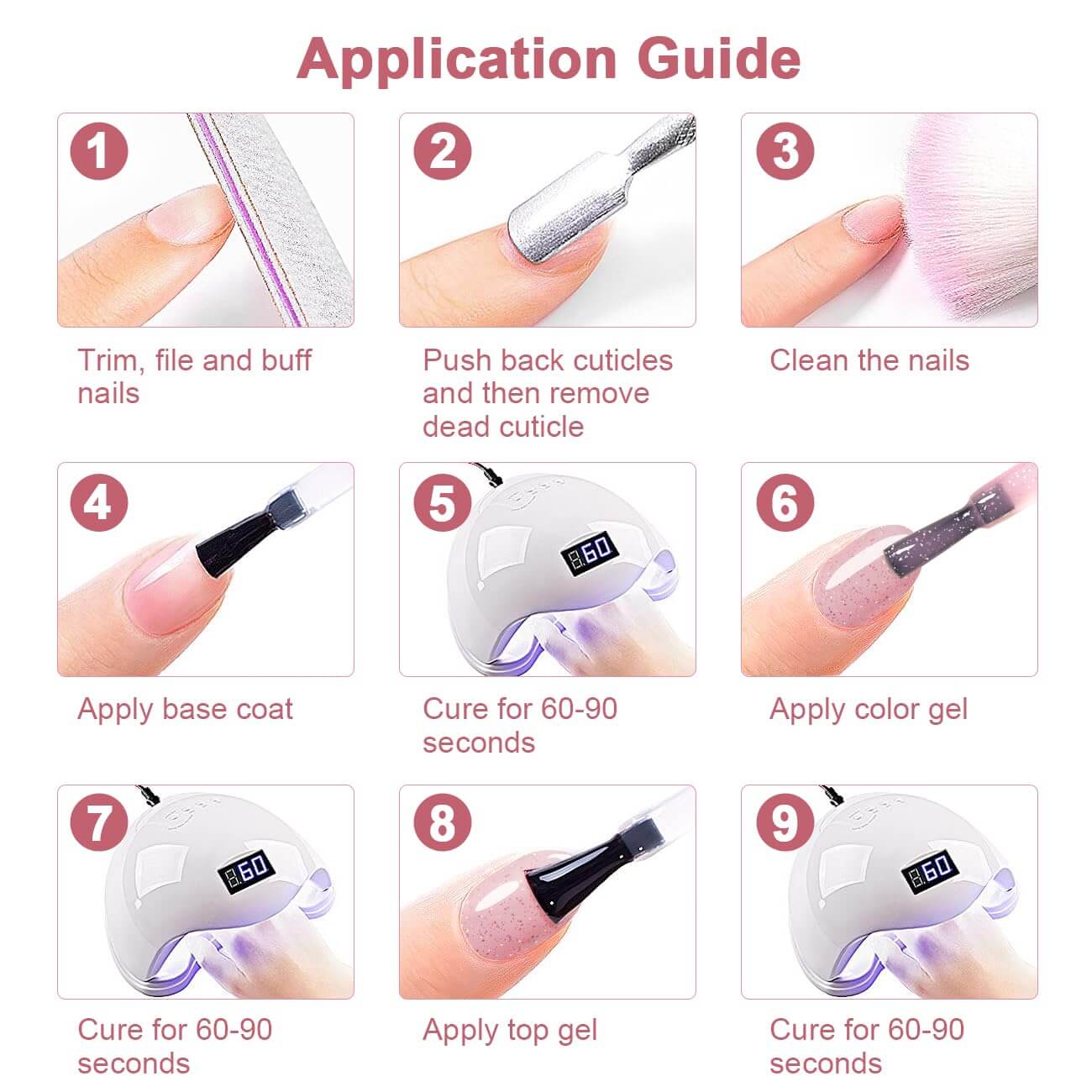 Application Guide

1
Trim, file and buff nails

2
Push back cuticles and then remove dead cuticle

3
Clean the nails

4
Apply base coat

5
60
Cure for 60-90 seconds

6
Apply color gel

7
60
Cure for 60-90 seconds

8
Apply top gel

9
60
Cure for 60-90 seconds