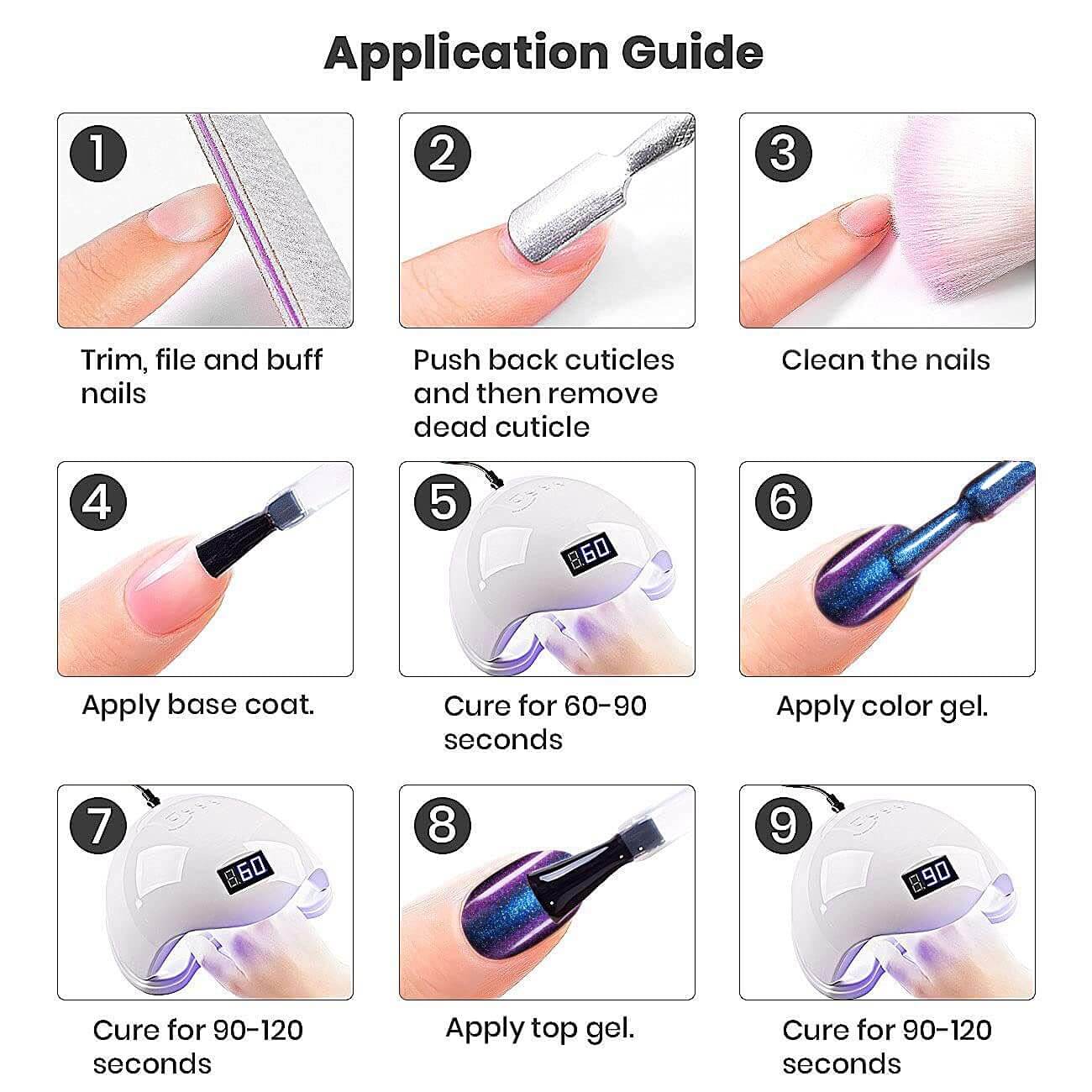 Application Guide

1

Trim, file and buff nails

2

Push back cuticles and then remove dead cuticle

3

Clean the nails

4

Apply base coat.

5

60

Cure for 60-90 seconds

6

Apply color gel.

7

60

Cure for 90-120 seconds

8

Apply top gel.

9

90

Cure for 90-120 seconds