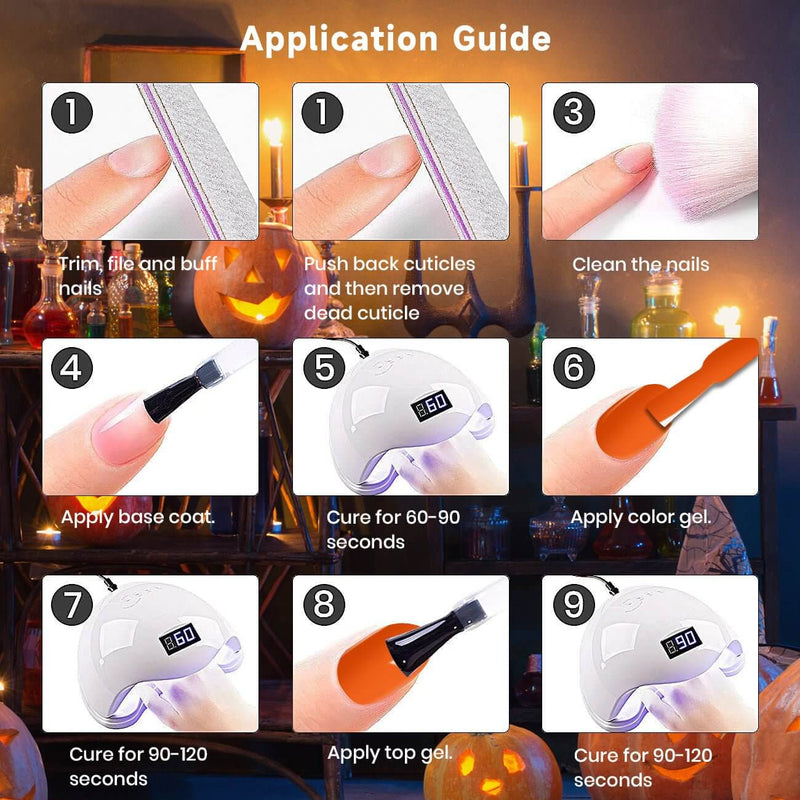 Application Guide

1

Trim, file and buff nails

1

Push back cuticles and then remove dead cuticle

3

Clean the nails

4

Apply base coat.

5

60

Cure for 60-90 seconds

6

Apply color gel.

7

60

Cure for 90-120 seconds

8

Apply top gel.

9

90

Cure for 90-120 seconds