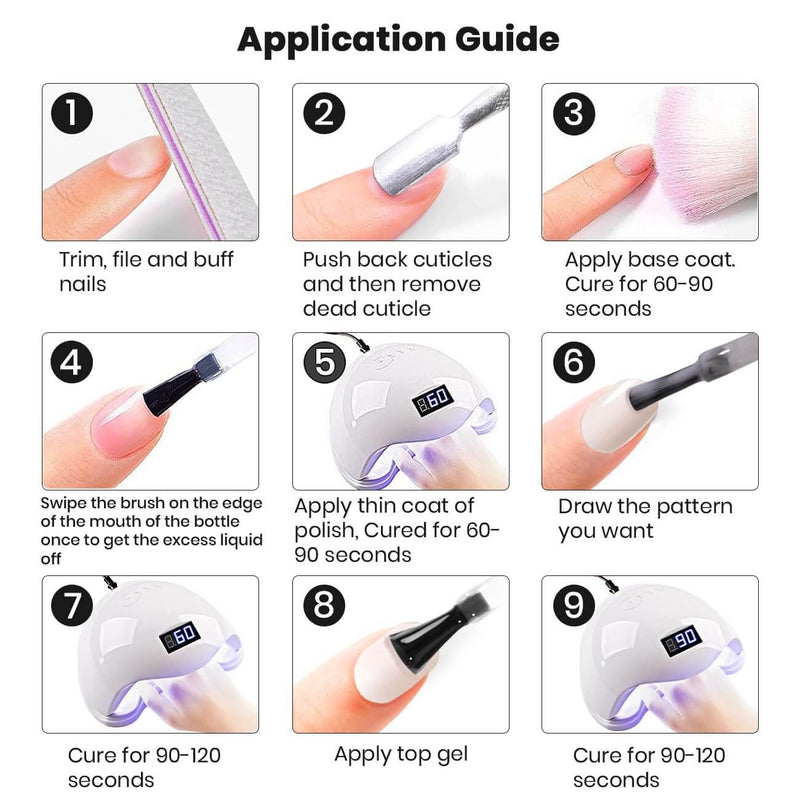 Application Guide

1
Trim, file and buff nails

2
Push back cuticles and then remove dead cuticle

3
Apply base coat. Cure for 60-90 seconds

4
Swipe the brush on the edge of the mouth of the bottle once to get the excess liquid off

5
60
Apply thin coat of polish, Cured for 60-90 seconds

6
Draw the pattern you want

7
60
Cure for 90-120 seconds

8
Apply top gel

9
90
Cure for 90-120 seconds