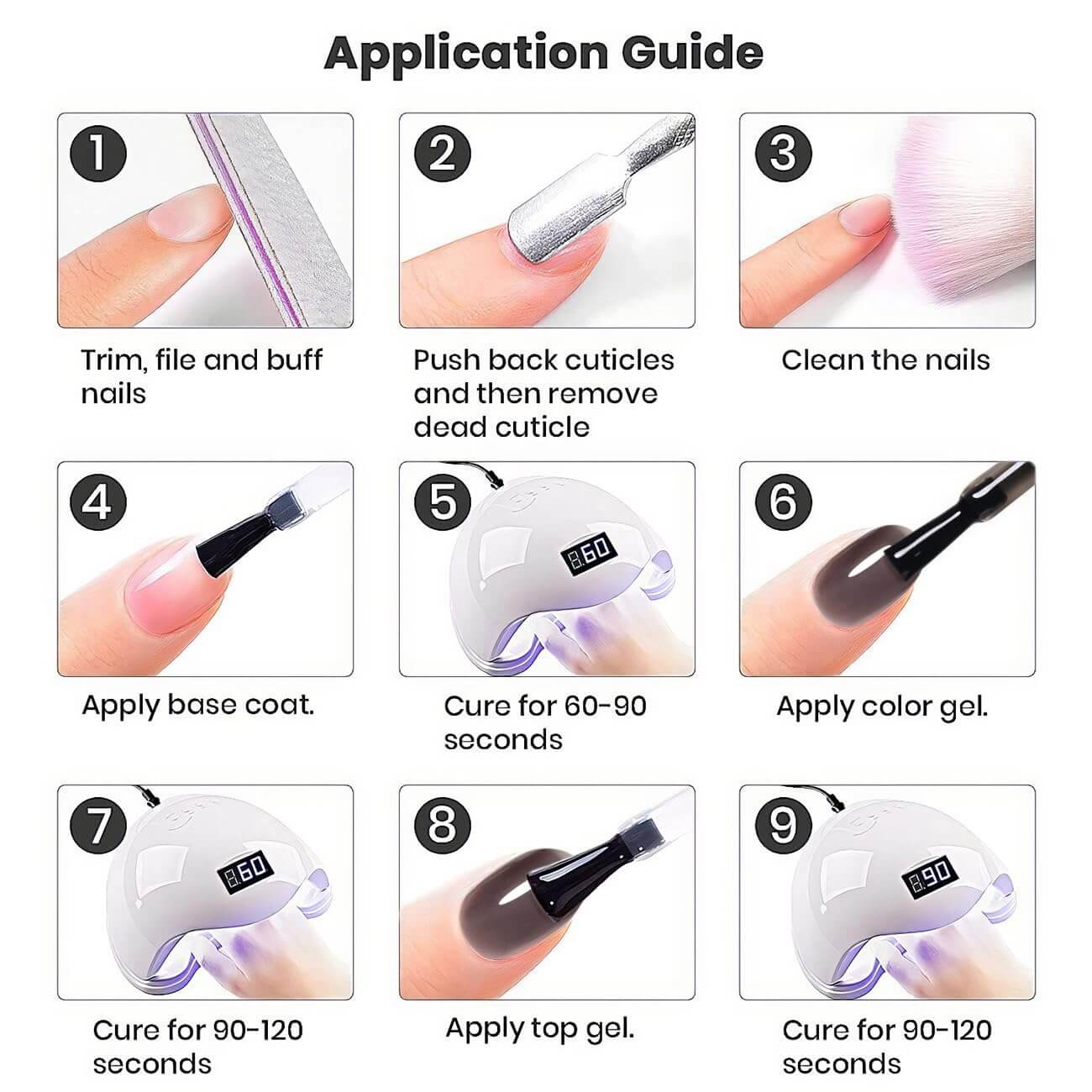 Application Guide

1
Trim, file and buff nails

2
Push back cuticles and then remove dead cuticle

3
Clean the nails

4
Apply base coat.

5
60
Cure for 60-90 seconds

6
Apply color gel.

7
60
Cure for 90-120 seconds

8
Apply top gel.

9
90
Cure for 90-120 seconds