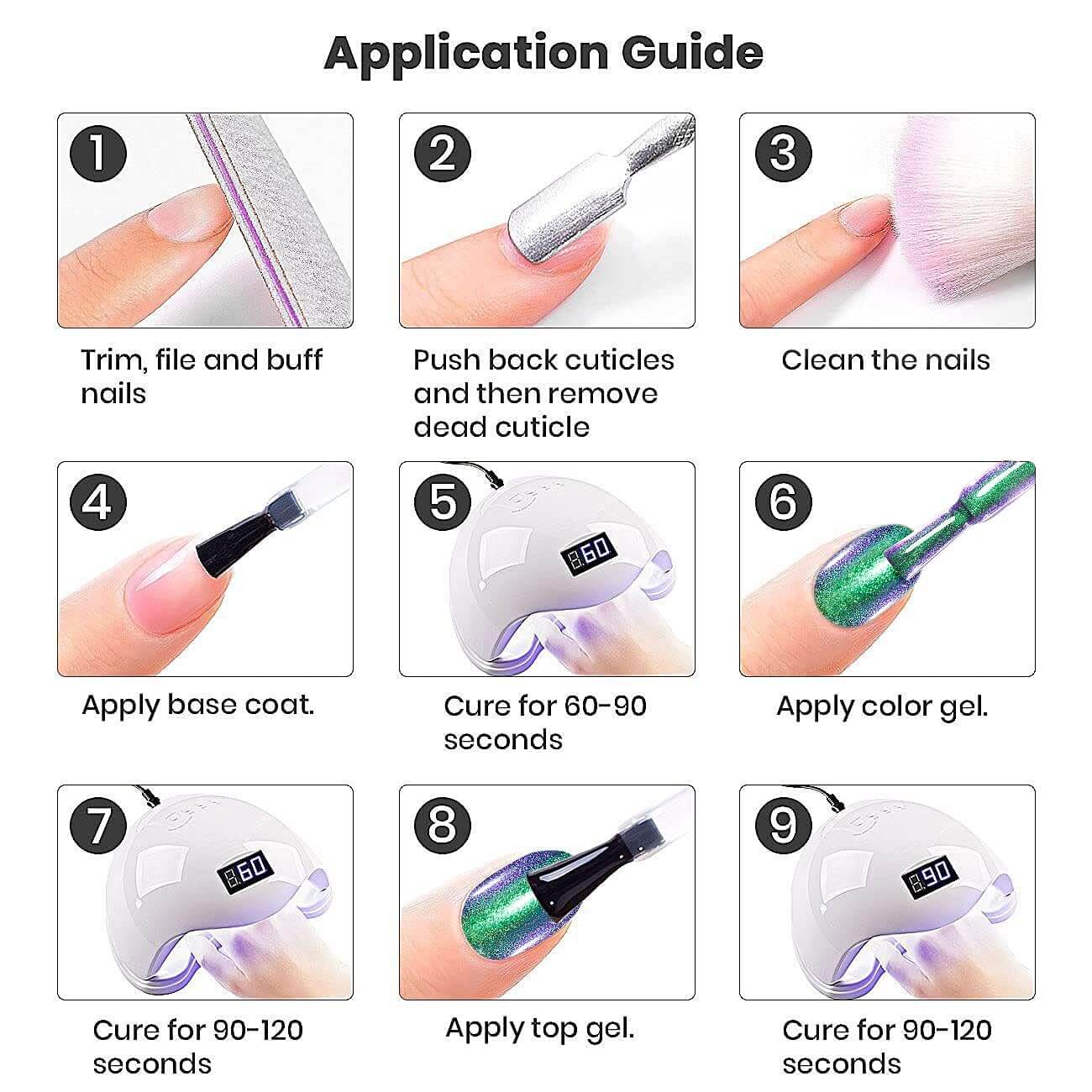 Application Guide

1

Trim, file and buff nails

2

Push back cuticles and then remove dead cuticle

3

Clean the nails

4

Apply base coat.

5

60

Cure for 60-90 seconds

6

Apply color gel.

7

60

Cure for 90-120 seconds

8

Apply top gel.

9

90

Cure for 90-120 seconds