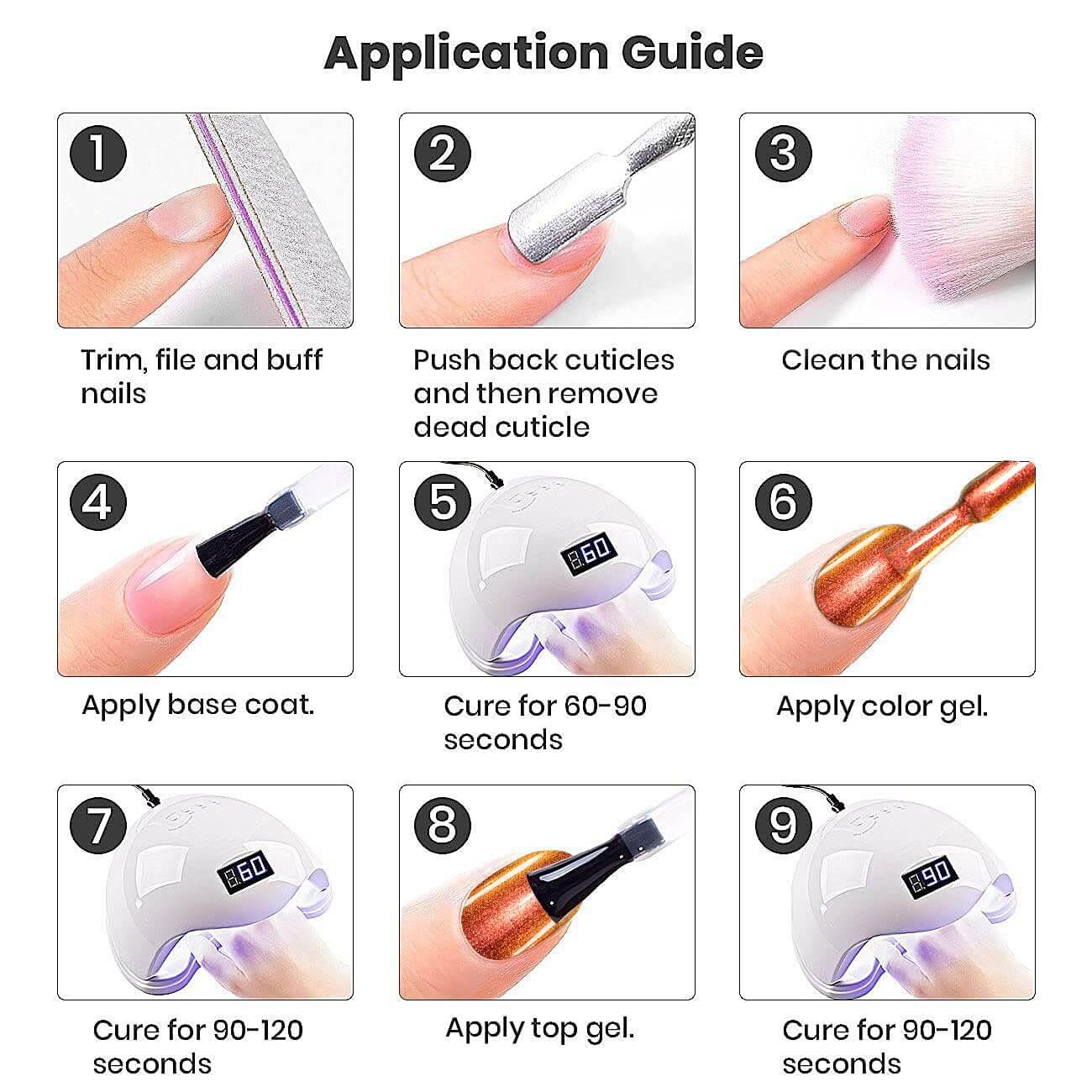 Application Guide

1

Trim, file and buff nails

2

Push back cuticles and then remove dead cuticle

3

Clean the nails

4

Apply base coat.

5

60

Cure for 60-90 seconds

6

Apply color gel.

7

60

Cure for 90-120 seconds

8

Apply top gel.

9

90

Cure for 90-120 seconds