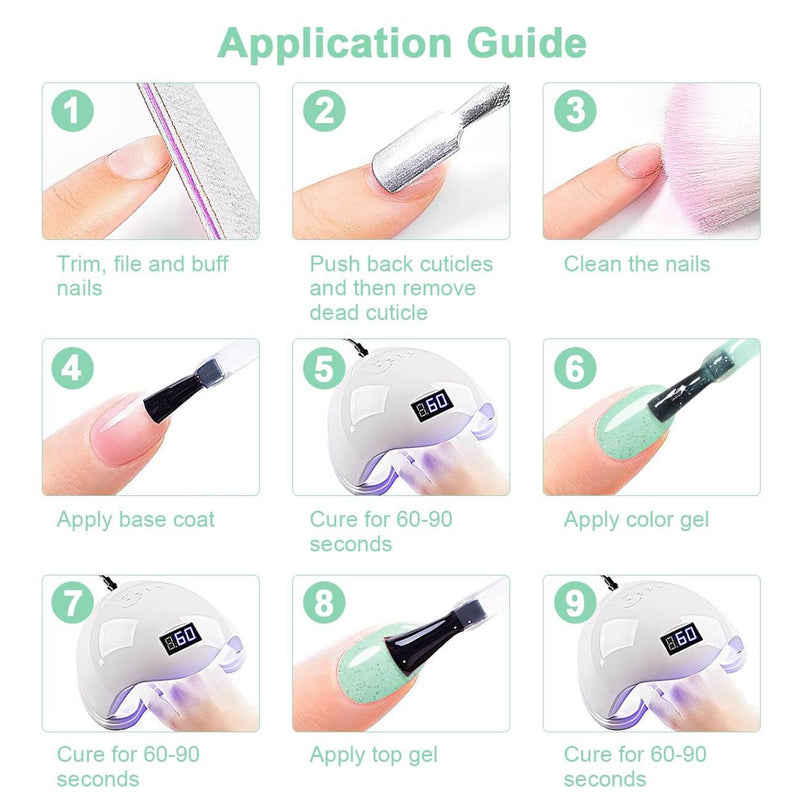 Application Guide

1

Trim, file and buff nails

2

Push back cuticles and then remove dead cuticle

3

Clean the nails

4

Apply base coat

5

60

Cure for 60-90 seconds

6

Apply color gel

7

60

Cure for 60-90 seconds

8

Apply top gel

9

60

Cure for 60-90 seconds