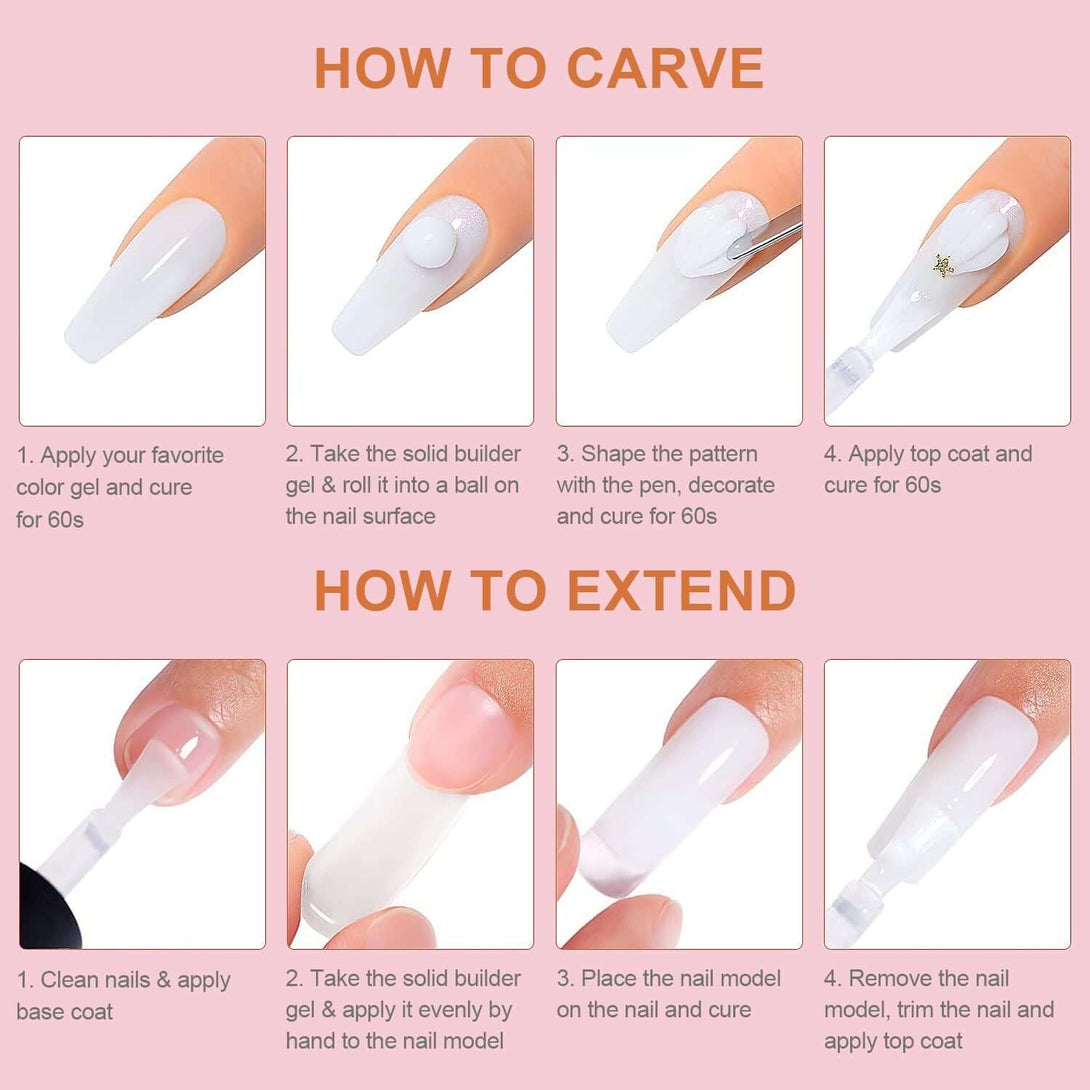 HOW TO CARVE

1. Apply your favorite color gel and cure for 60s

2. Take the solid builder gel & roll it into a ball on the nail surface

3. Shape the pattern with the pen, decorate and cure for 60s

4. Apply top coat and cure for 60s

HOW TO EXTEND

1. Clean nails & apply base coat

2. Take the solid builder gel & apply it evenly by hand to the nail model

3. Place the nail model on the nail and cure

4. Remove the nail model, trim the nail and apply top coat