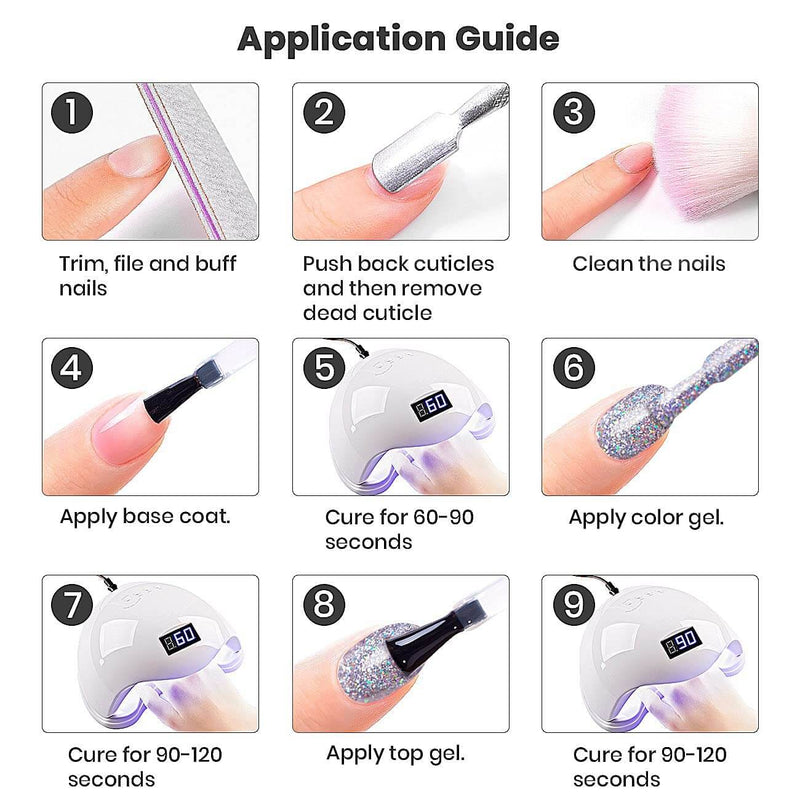 Application Guide

1

Trim, file and buff nails

2

Push back cuticles and then remove dead cuticle

3

Clean the nails

4

Apply base coat.

5

60

Cure for 60-90 seconds

6

Apply color gel.

7

60

Cure for 90-120 seconds

8

Apply top gel.

9

90

Cure for 90-120 seconds