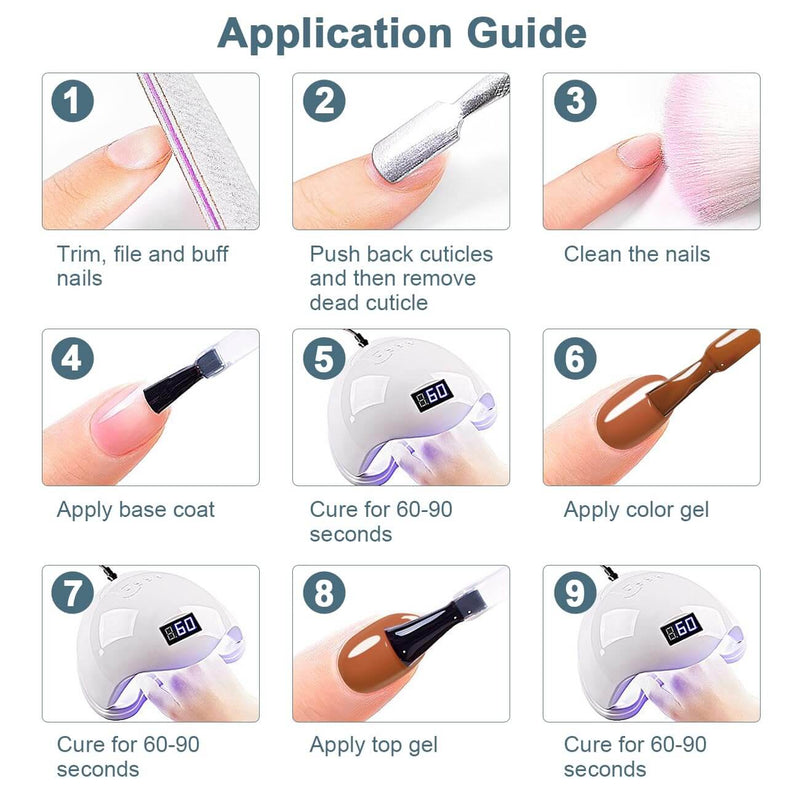 Application Guide

1

Trim, file and buff nails

2

Push back cuticles and then remove dead cuticle

3

Clean the nails

4

Apply base coat

5

60

Cure for 60-90 seconds

6

Apply color gel

7

60

Cure for 60-90 seconds

8

Apply top gel

9

60

Cure for 60-90 seconds