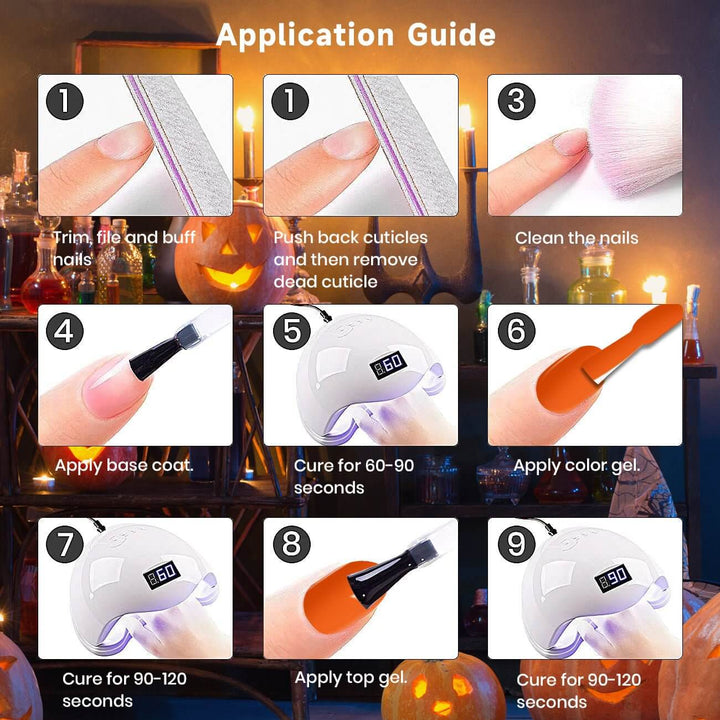 Application Guide

1
Trim, file and buff nails

1
Push back cuticles and then remove dead cuticle

3
Clean the nails

4
Apply base coat.

5
60
Cure for 60-90 seconds

6
Apply color gel.

7
60
Cure for 90-120 seconds

8
Apply top gel.

9
90
Cure for 90-120 seconds