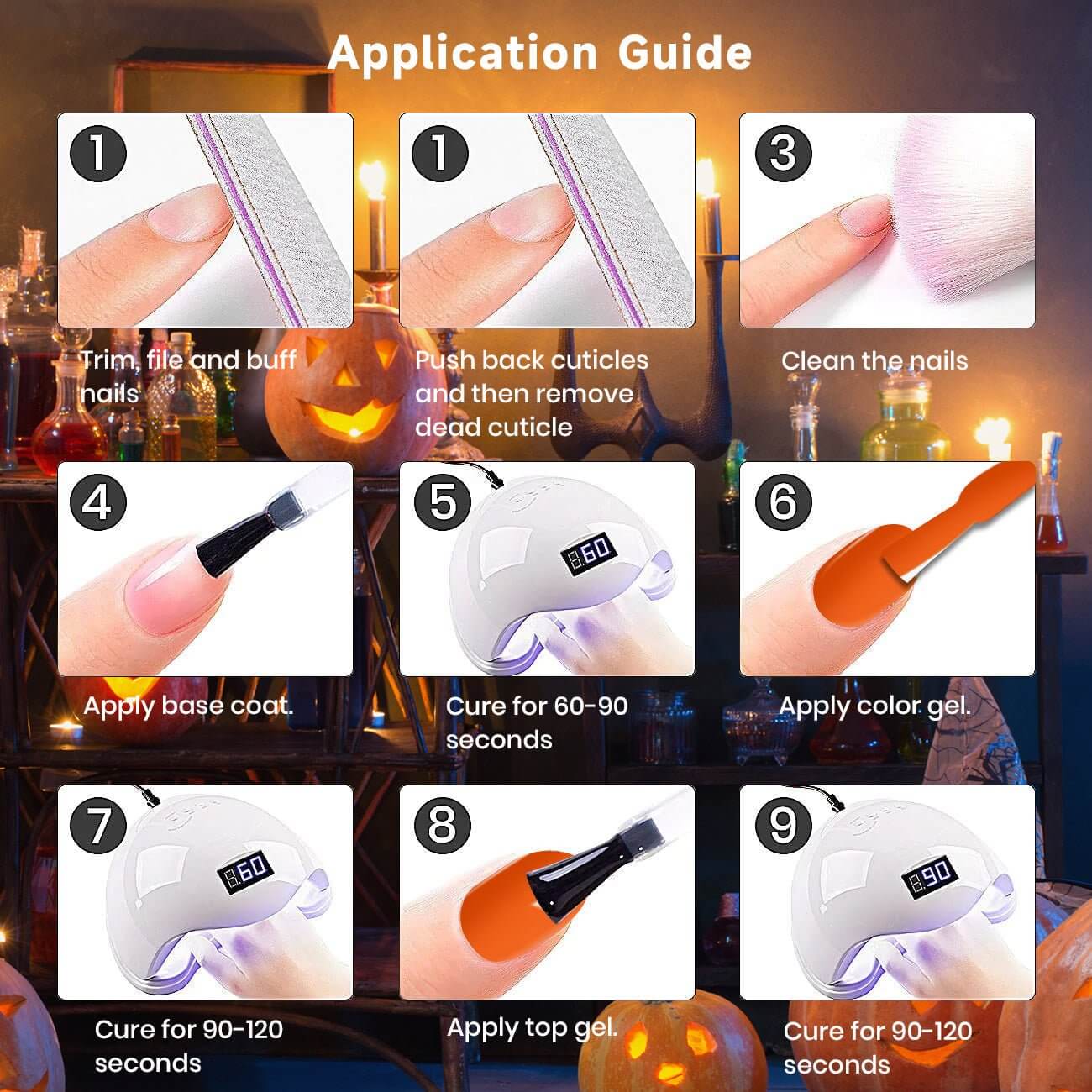 Application Guide

1

Trim, file and buff nails

1

Push back cuticles and then remove dead cuticle

3

Clean the nails

4

Apply base coat.

5

60

Cure for 60-90 seconds

6

Apply color gel.

7

60

Cure for 90-120 seconds

8

Apply top gel.

9

90

Cure for 90-120 seconds