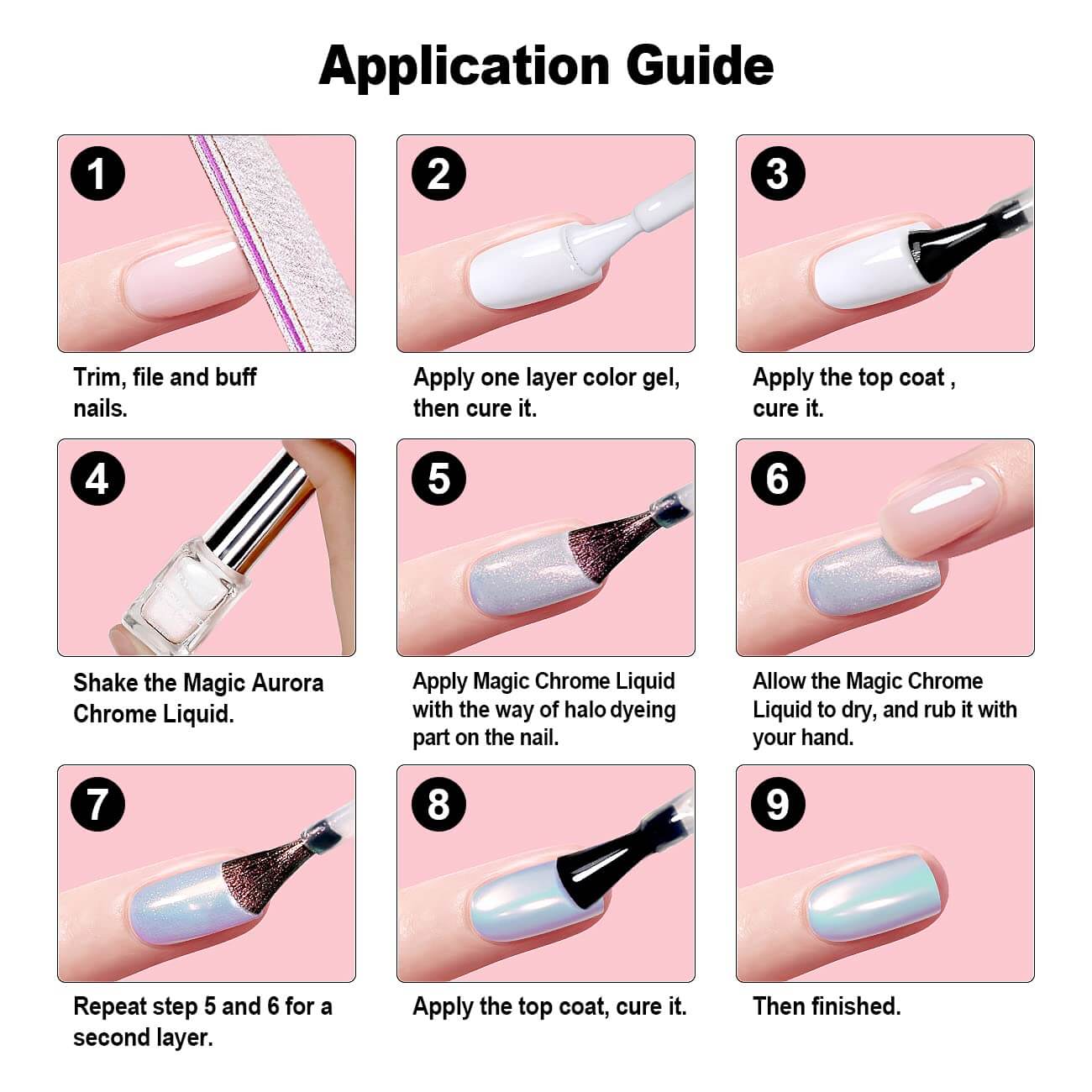 Application Guide

1

Trim, file and buff nails.

2

Apply one layer color gel, then cure it.

3

Apply the top coat , cure it.

4

Shake the Magic Aurora Chrome Liquid.

5

Apply Magic Chrome Liquid with the way of halo dyeing part on the nail.

6

Allow the Magic Chrome Liquid to dry, and rub it with your hand.

7

Repeat step 5 and 6 for a second layer.

8

Apply the top coat, cure it.

9

Then finished.