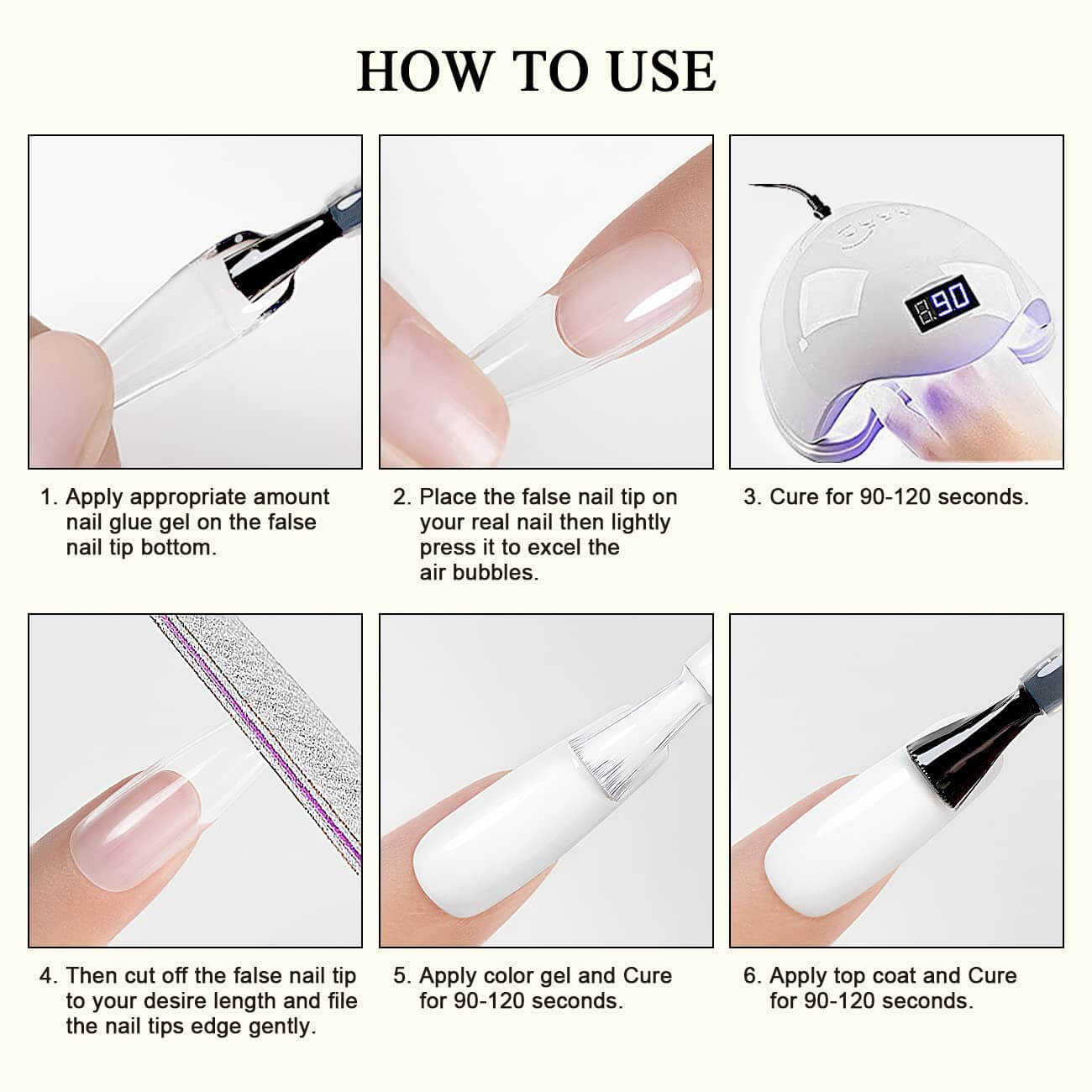 HOW TO USE

90

1. Apply appropriate amount nail glue gel on the false nail tip bottom.

2. Place the false nail tip on your real nail then lightly press it to excel the air bubbles.

3. Cure for 90-120 seconds.

4. Then cut off the false nail tip to your desire length and file the nail tips edge gently.

5. Apply color gel and Cure for 90-120 seconds.

6. Apply top coat and Cure for 90-120 seconds.