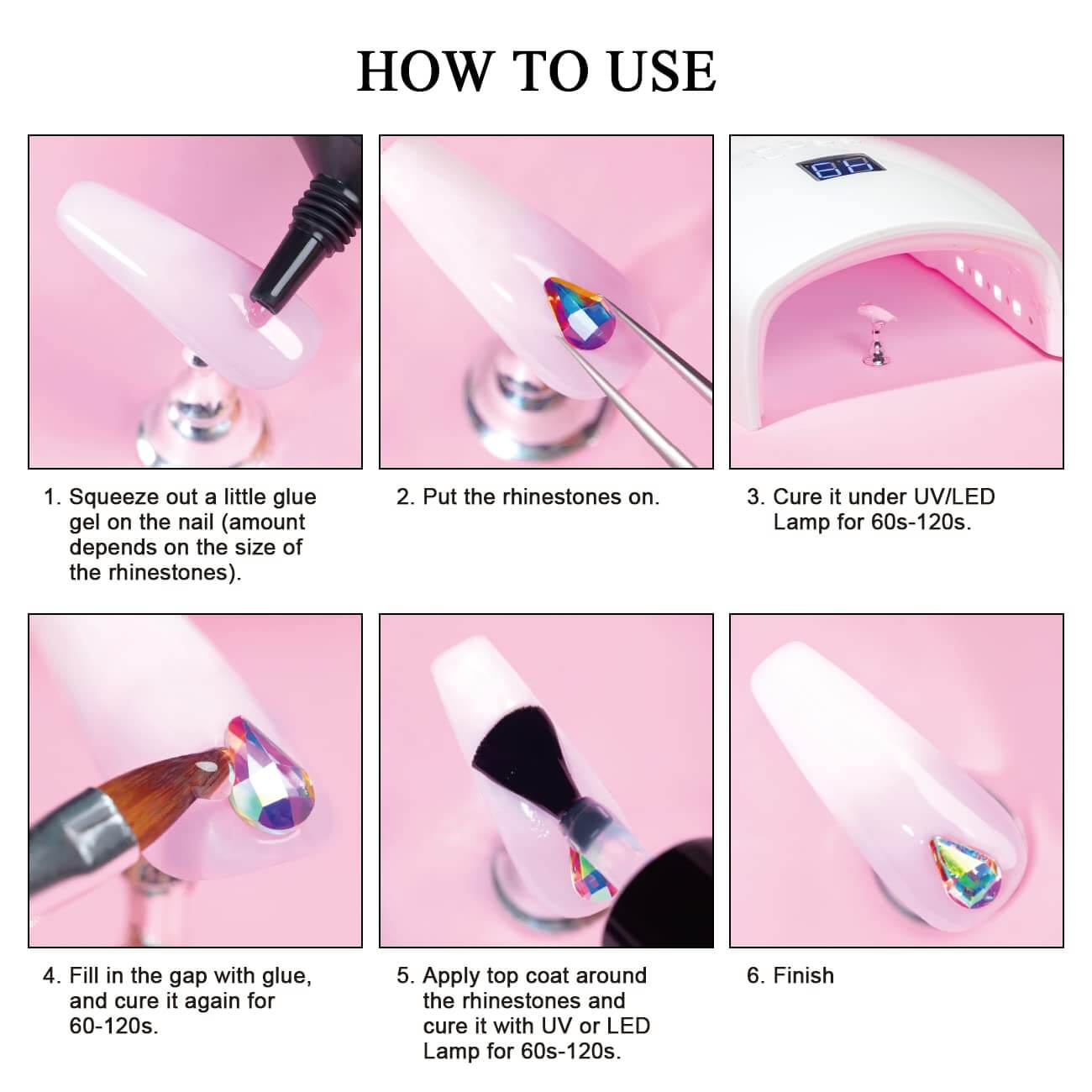 HOW TO USE

88

1. Squeeze out a little glue gel on the nail (amount depends on the size of the rhinestones).

2. Put the rhinestones on.

3. Cure it under UV/LED Lamp for 60s-120s.

4. Fill in the gap with glue, and cure it again for 60-120s.

5. Apply top coat around the rhinestones and cure it with UV or LED Lamp for 60s-120s.

6. Finish