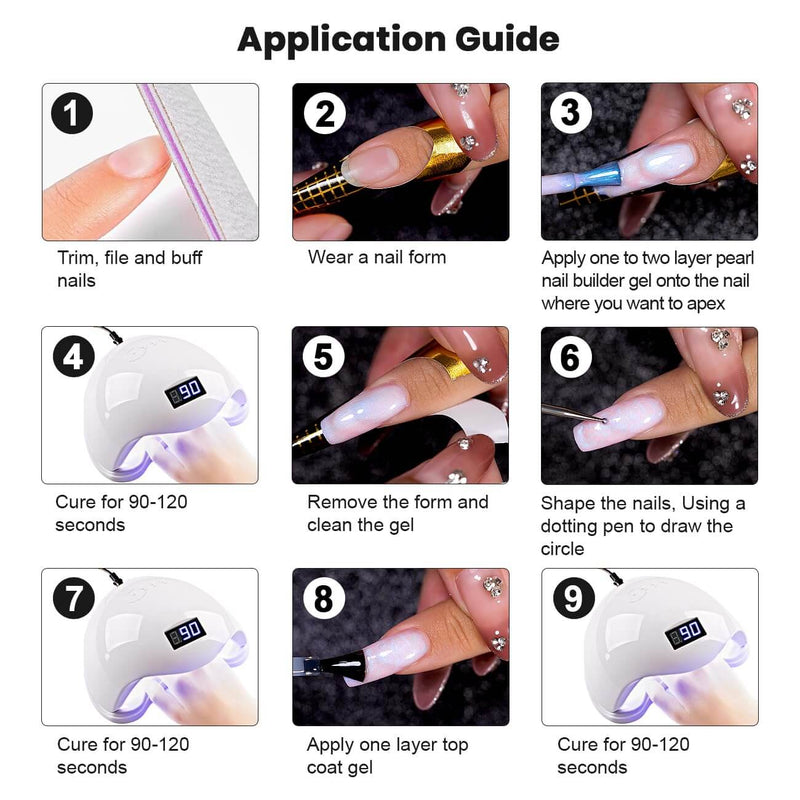 Application Guide

1

Trim, file and buff nails

2

Wear a nail form

3

Apply one to two layer pearl nail builder gel onto the nail where you want to apex

4

90

Cure for 90-120 seconds

5

Remove the form and clean the gel

6

Shape the nails, Using a dotting pen to draw the circle

7

90

Cure for 90-120 seconds

8

Apply one layer top coat gel

9

90

Cure for 90-120 seconds