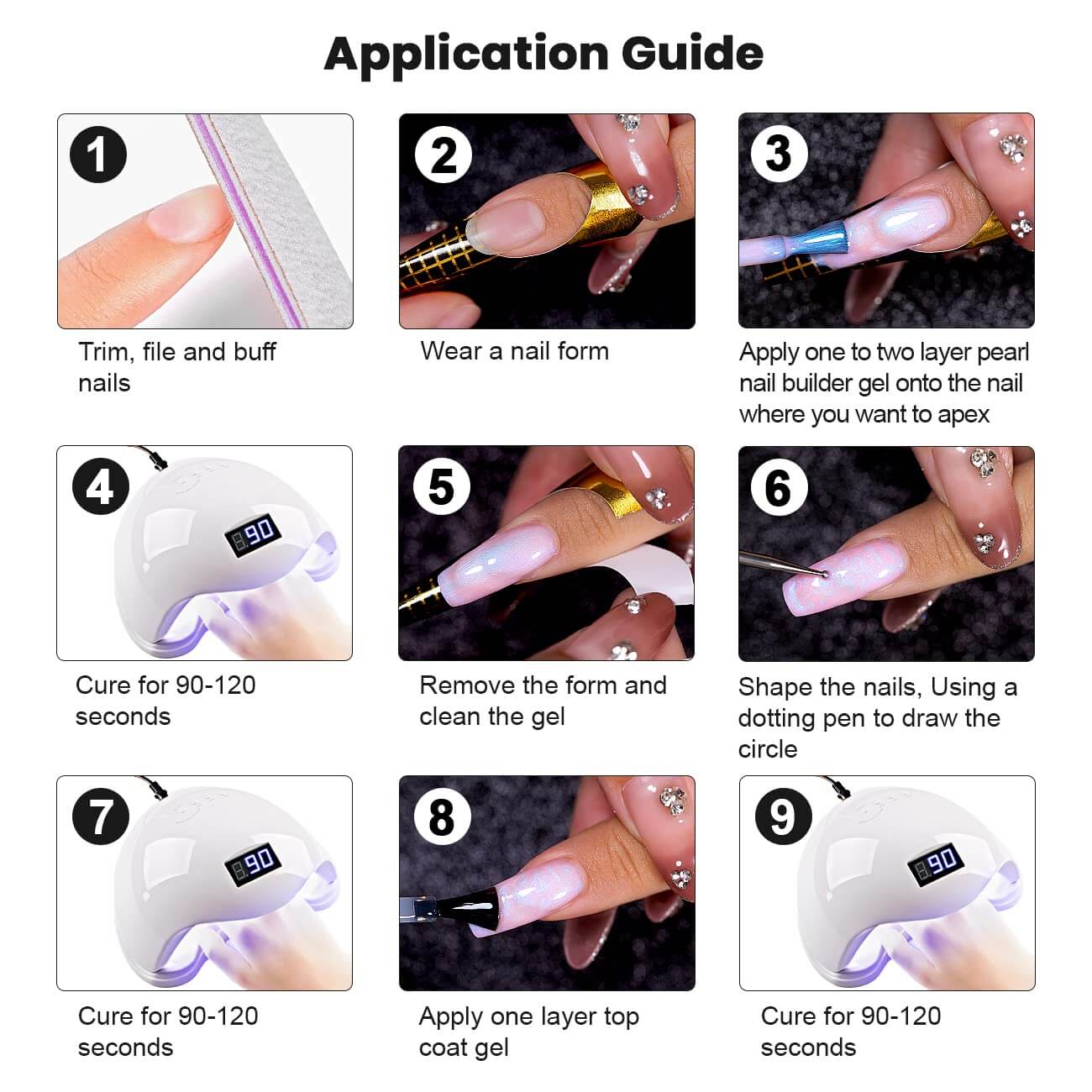 Application Guide

1
Trim, file and buff nails

2
Wear a nail form

3
Apply one to two layer pearl nail builder gel onto the nail where you want to apex

4
90
Cure for 90-120 seconds

5
Remove the form and clean the gel

6
Shape the nails, Using a dotting pen to draw the circle

7
90
Cure for 90-120 seconds

8
Apply one layer top coat gel

9
90
Cure for 90-120 seconds