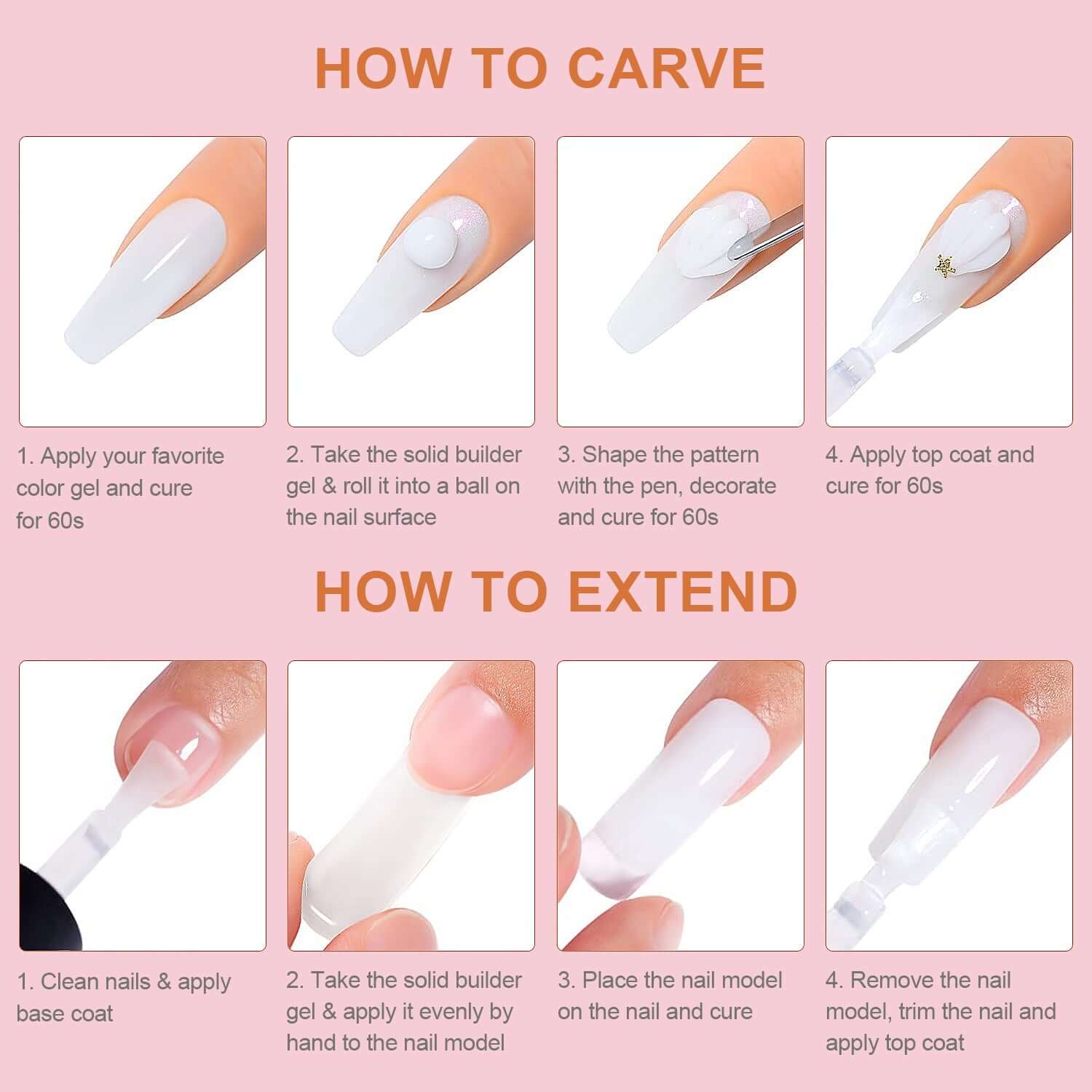 HOW TO CARVE

1. Apply your favorite color gel and cure for 60s

2. Take the solid builder gel & roll it into a ball on the nail surface

3. Shape the pattern with the pen, decorate and cure for 60s

4. Apply top coat and cure for 60s

HOW TO EXTEND

1. Clean nails & apply base coat

2. Take the solid builder gel & apply it evenly by hand to the nail model

3. Place the nail model on the nail and cure

4. Remove the nail model, trim the nail and apply top coat