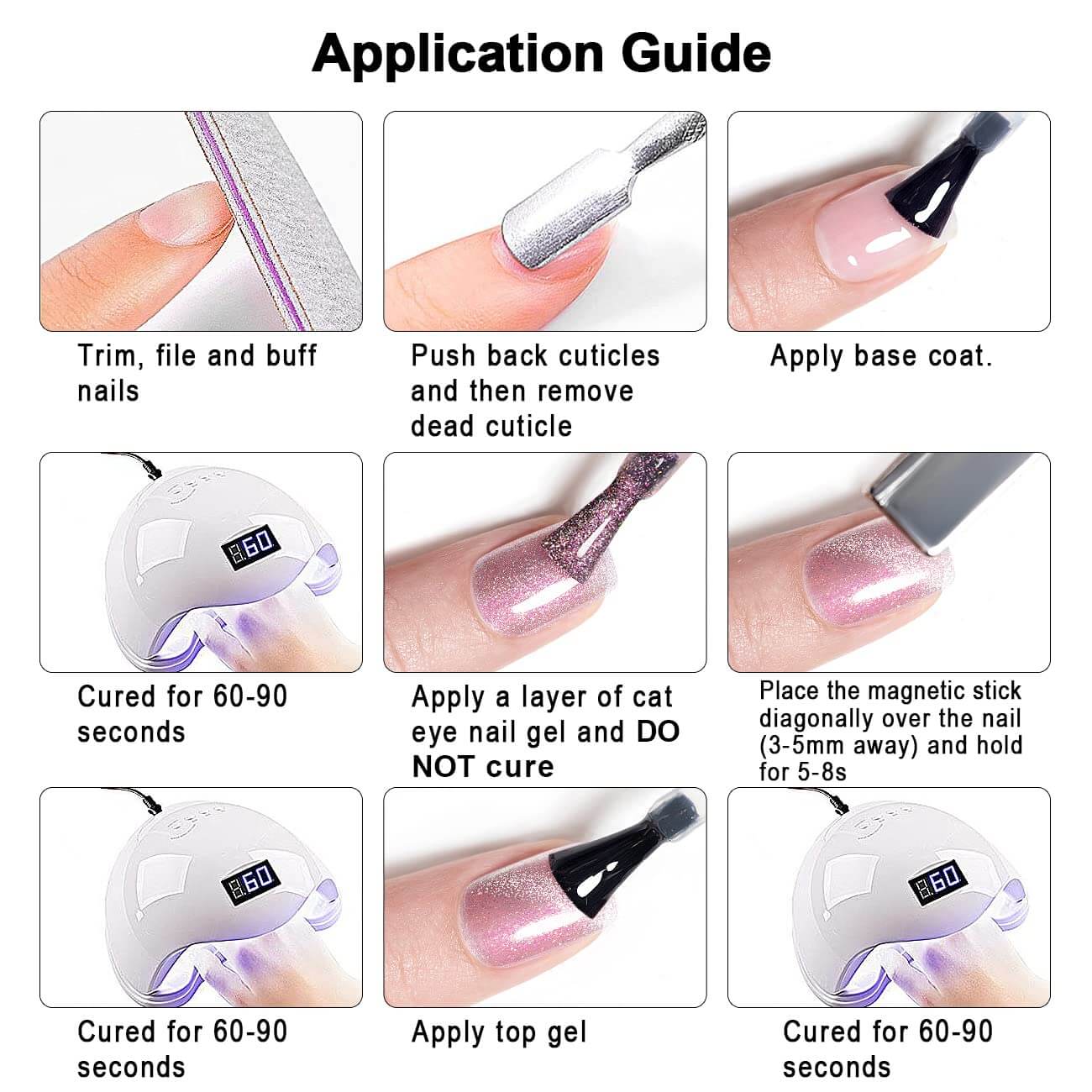 Application Guide

Trim, file and buff nails

Push back cuticles and then remove dead cuticle

Apply base coat.

60

Cured for 60-90 seconds

Apply a layer of cat eye nail gel and DO NOT cure

Place the magnetic stick diagonally over the nail (3-5mm away) and hold for 5-8s

60

Cured for 60-90 seconds

Apply top gel

60

Cured for 60-90 seconds