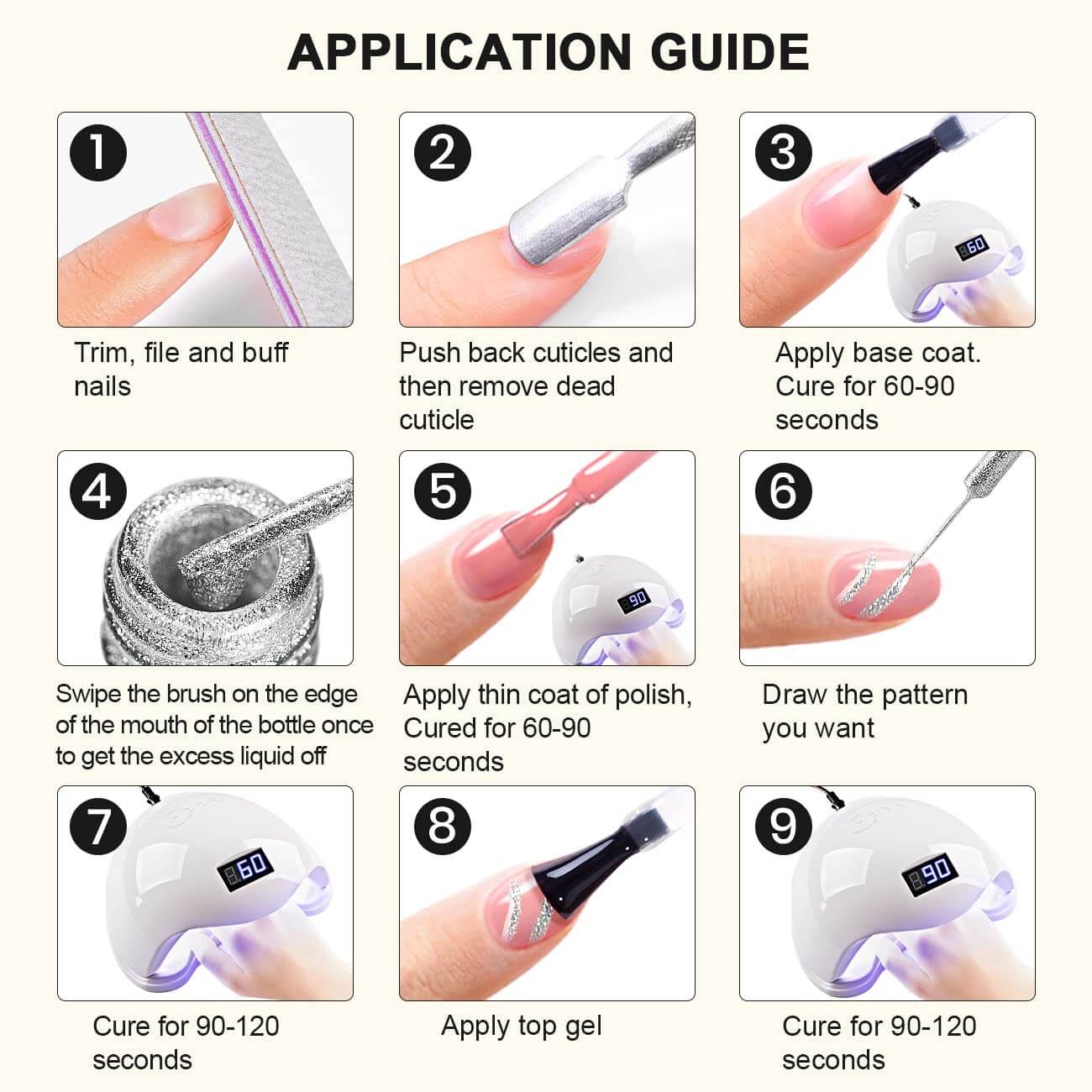 APPLICATION GUIDE

1

Trim, file and buff nails

2

Push back cuticles and then remove dead cuticle

3

60

Apply base coat. Cure for 60-90 seconds

4

Swipe the brush on the edge of the mouth of the bottle once to get the excess liquid off

5

90

Apply thin coat of polish, Cured for 60-90 seconds

6

Draw the pattern you want

7

60

Cure for 90-120 seconds

8

Apply top gel

9

90

Cure for 90-120 seconds