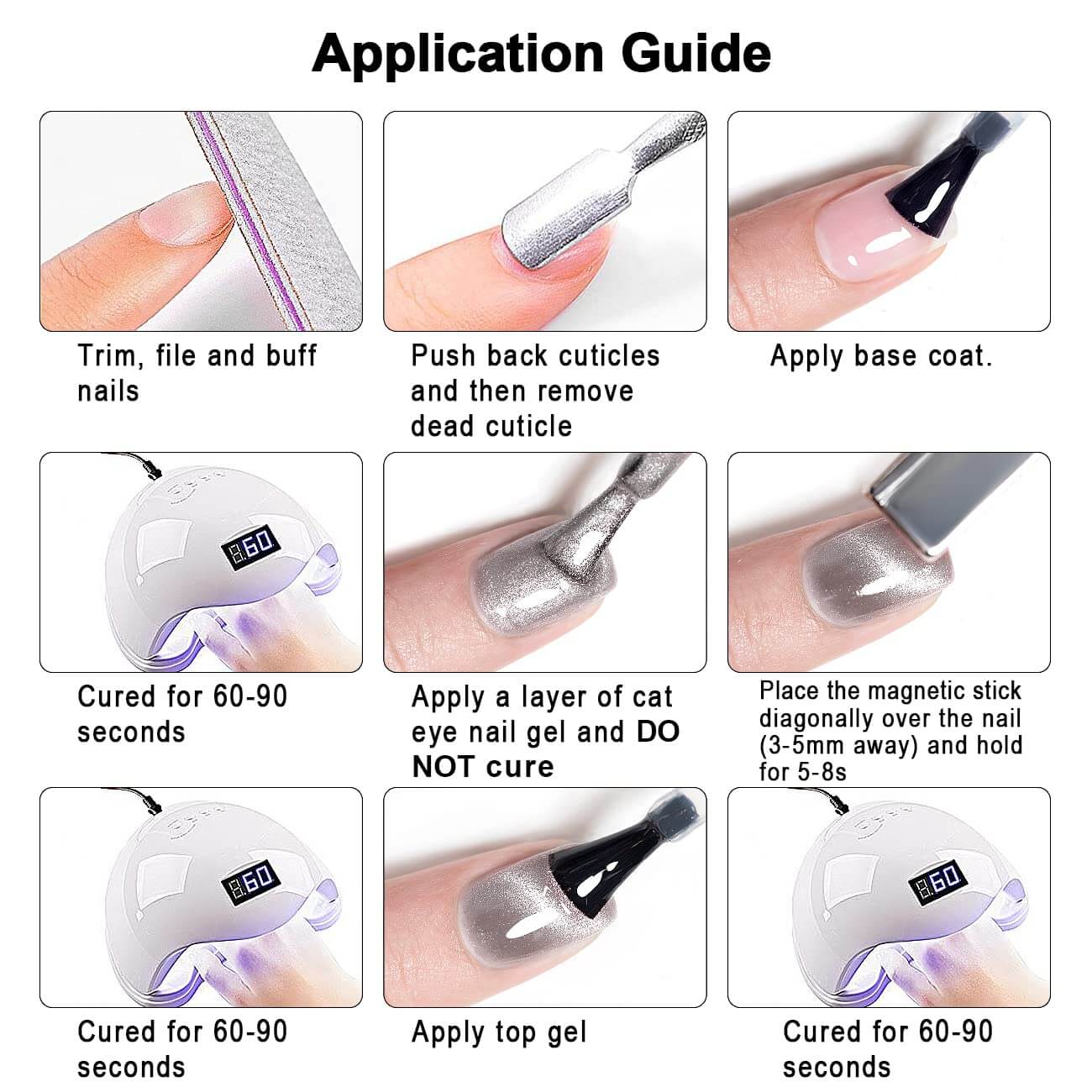 Application Guide

Trim, file and buff nails

Push back cuticles and then remove dead cuticle

Apply base coat.

60

Cured for 60-90 seconds

Apply a layer of cat eye nail gel and DO NOT cure

Place the magnetic stick diagonally over the nail (3-5mm away) and hold for 5-8s

60

Cured for 60-90 seconds

Apply top gel

60

Cured for 60-90 seconds