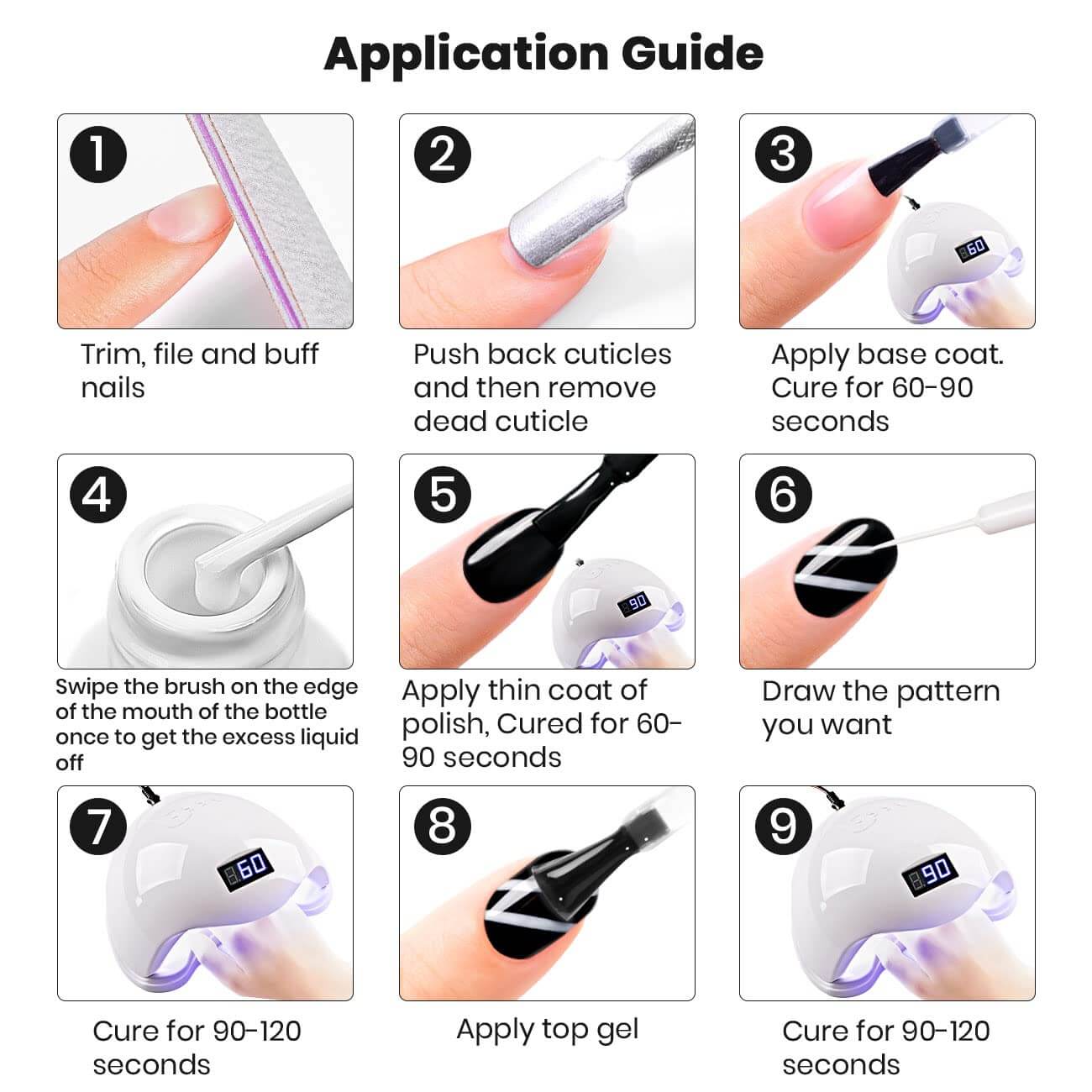 Application Guide

1

Trim, file and buff nails

2

Push back cuticles and then remove dead cuticle

3

60

Apply base coat. Cure for 60-90 seconds

4

Swipe the brush on the edge of the mouth of the bottle once to get the excess liquid off

5

90

Apply thin coat of polish, Cured for 60-90 seconds

6

Draw the pattern you want

7

60

Cure for 90-120 seconds

8

Apply top gel

9

90

Cure for 90-120 seconds