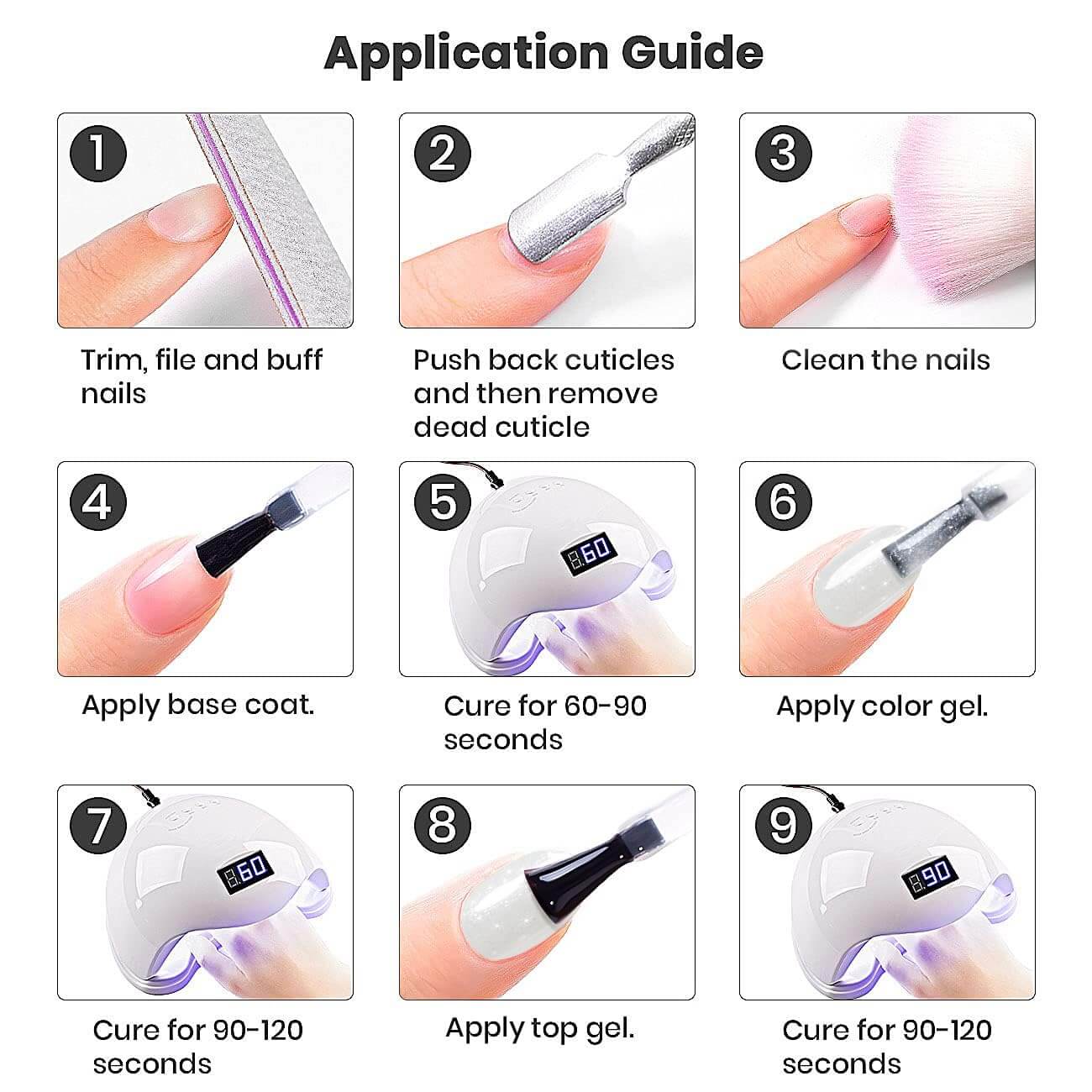 Application Guide

1

Trim, file and buff nails

2

Push back cuticles and then remove dead cuticle

3

Clean the nails

4

Apply base coat.

5

60

Cure for 60-90 seconds

6

Apply color gel.

7

60

Cure for 90-120 seconds

8

Apply top gel.

9

90

Cure for 90-120 seconds